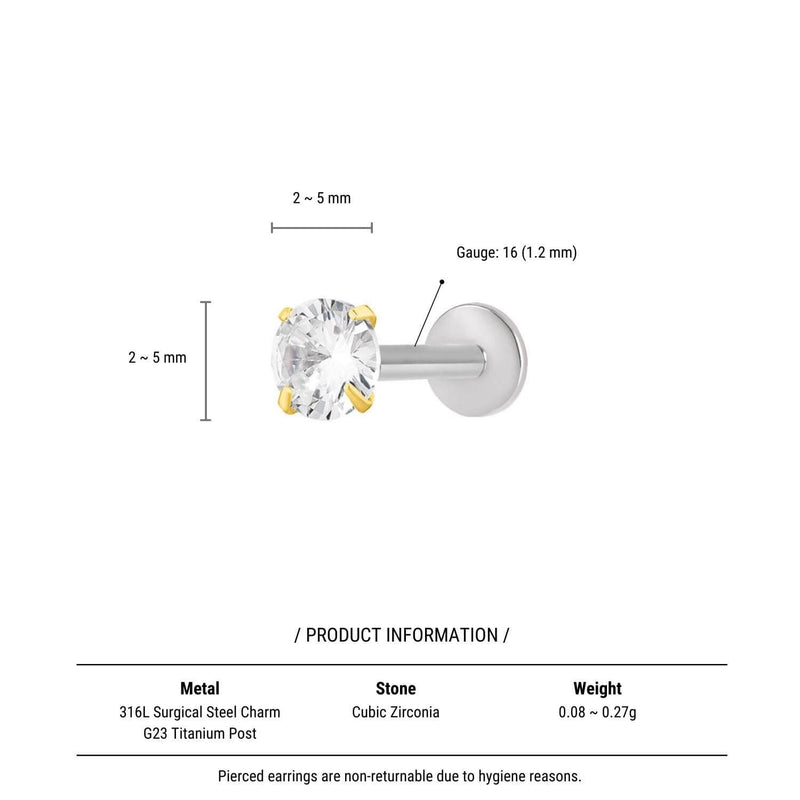 2 ~ 5 mm

Gauge: 16 (1.2 mm)

2 ~ 5 mm

/ PRODUCT INFORMATION /

| Metal | Stone | Weight |
|---|---|---|
| 316L Surgical Steel Charm G23 Titanium Post | Cubic Zirconia | 0.08 ~ 0.27g |

Pierced earrings are non-returnable due to hygiene reasons.